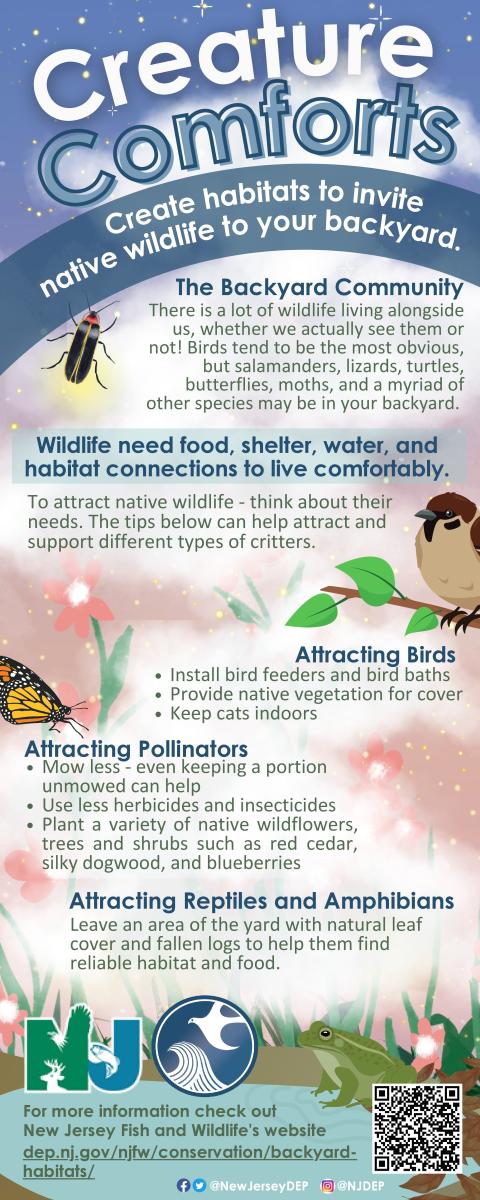 Creature Comforts

Create habitats to invite native wildlife to your backyard.

The Backyard Community
There is a lot of wildlife living alongside us, whether we actually see them or not! Birds tend to be the most obvious, but salamanders, lizards, turtles, butterflies, moths, and a myriad of other species may be in your backyard.

Wildlife need food, shelter, water, and habitat connections to live comfortably.

To attract native wildlife - think about their needs. The tips below can help attract and support different types of critters.

Attracting Birds
• Install bird feeders and bird baths
• Provide native vegetation for cover
• Keep cats indoors

Attracting Pollinators
• Mow less - even keeping a portion unmowed can help
• Use less herbicides and insecticides
• Plant a variety of native wildflowers, trees and shrubs such as red cedar, silky dogwood, and blueberries

Attracting Reptiles and Amphibians
Leave an area of the yard with natural leaf cover and fallen logs to help them find reliable habitat and food.

NJ

For more information check out New Jersey Fish and Wildlife's website
dep.nj.gov/njfw/conservation/backyard-habitats/

@NewJerseyDEP @NJDEP